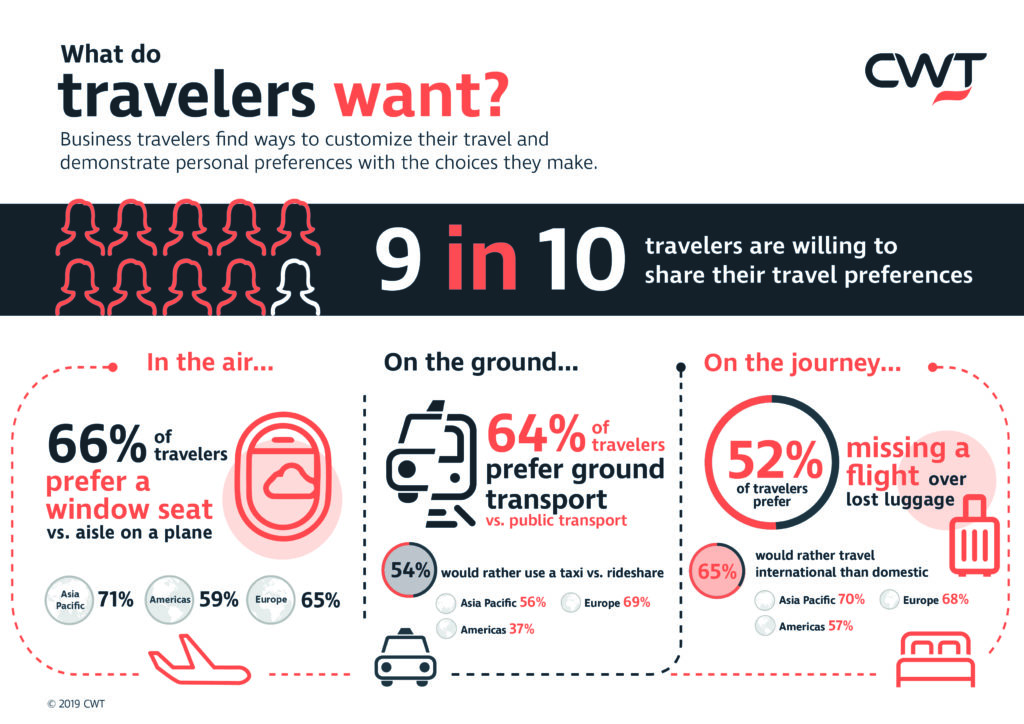 What do travelers want?

CWT

Business travelers find ways to customize their travel and demonstrate personal preferences with the choices they make.

9 in 10 travelers are willing to share their travel preferences

In the air...

66% of travelers prefer a window seat vs. aisle on a plane

Asia Pacific 71% Americas 59% Europe 65%

On the ground...

64% of travelers prefer ground transport vs. public transport

54% would rather use a taxi vs. rideshare

Asia Pacific 56% Europe 69%

Americas 37%

On the journey...

52% of travelers prefer missing a flight over lost luggage

65% would rather travel international than domestic

Asia Pacific 70% Europe 68%

Americas 57%

© 2019 CWT